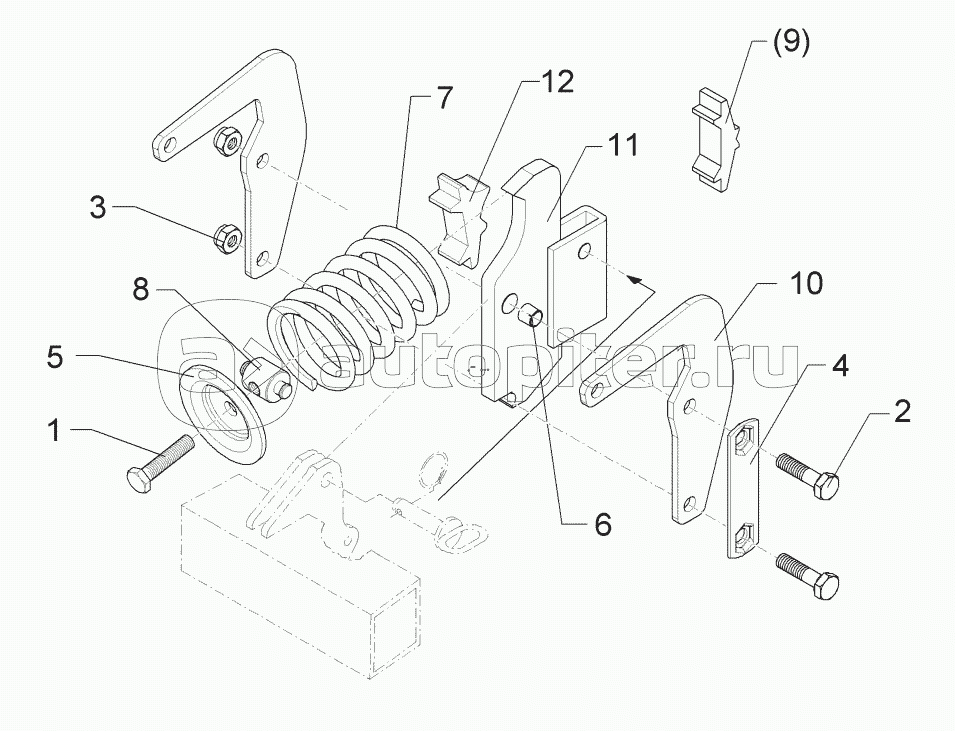 (9)
12
7
11
3
10
8
5
autopiter.ru
4
2
1
6