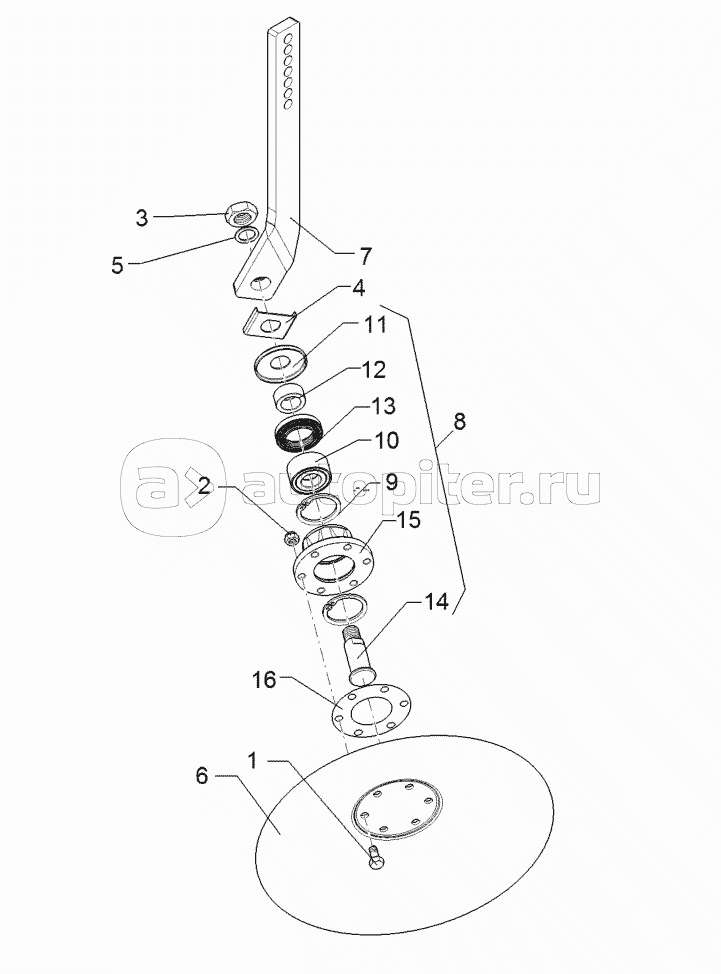 3
5
7
4
11
12
13
10
8
2
9
15
14
16
1
6
autopiter.ru