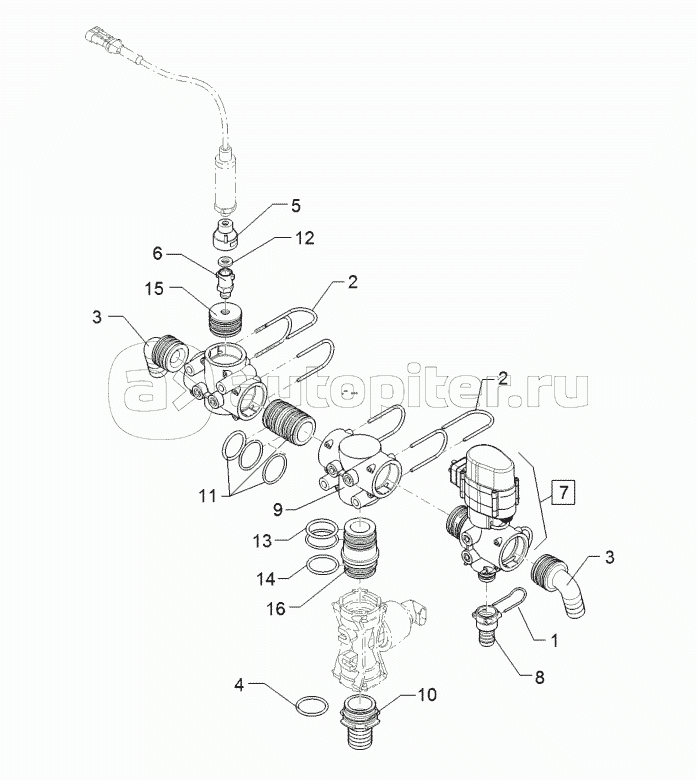 5
6
12
15
2
3
autopiter.ru
2
11
9
7
13
14
16
3
1
8
4
10