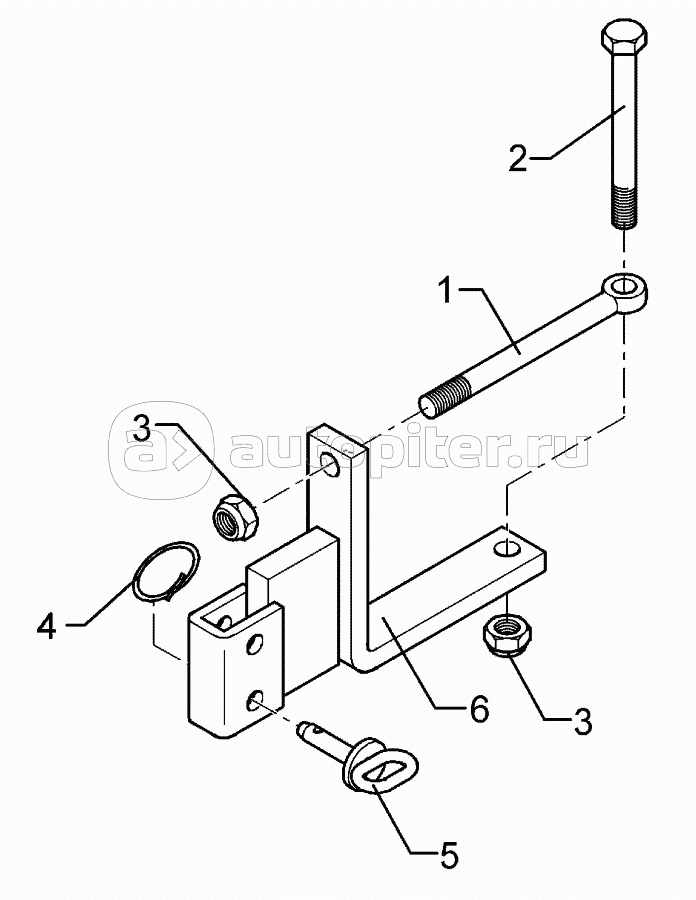 2
1
3
autopiter.ru
4
6
3
5