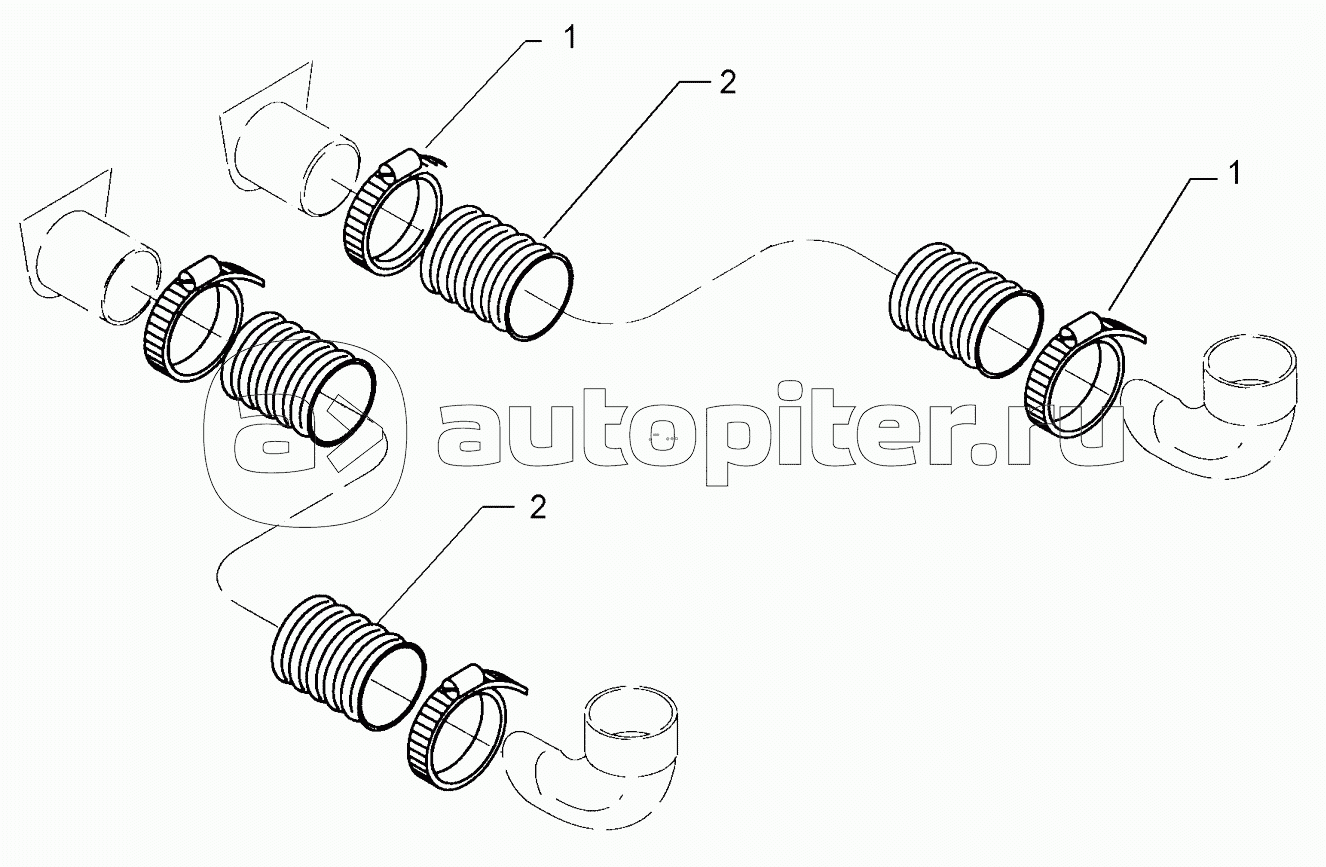 1
2
1
autopiter.ru
2