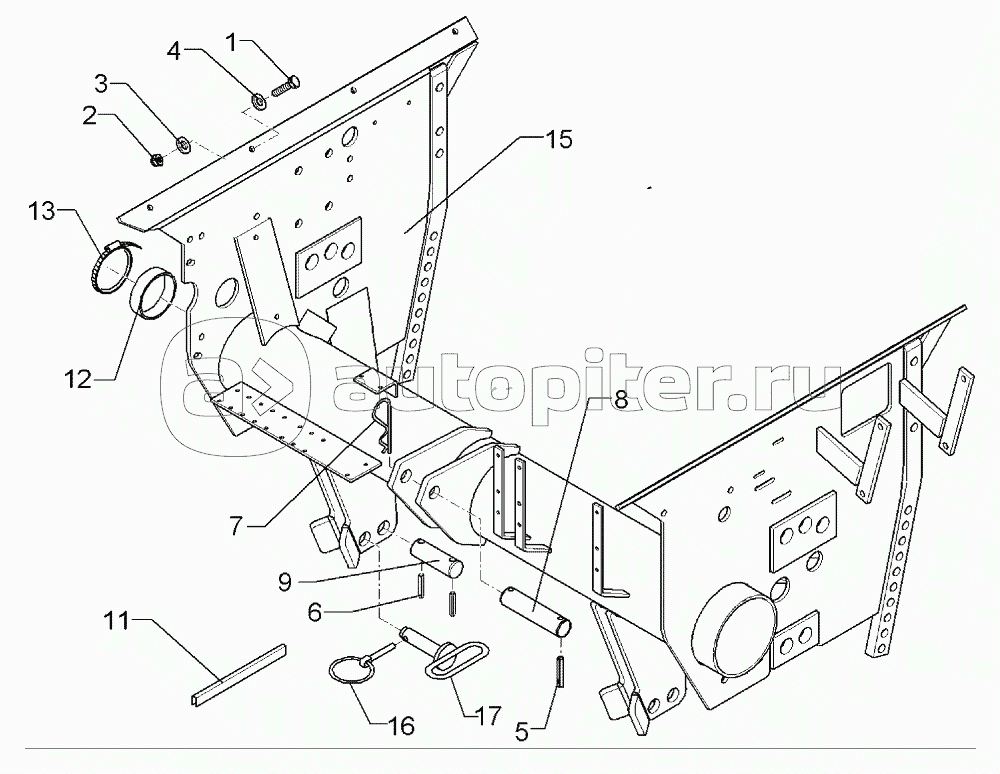 4
1
3
2
15
13
12
autopiter.ru
8
7
9
6
11
16
17
5