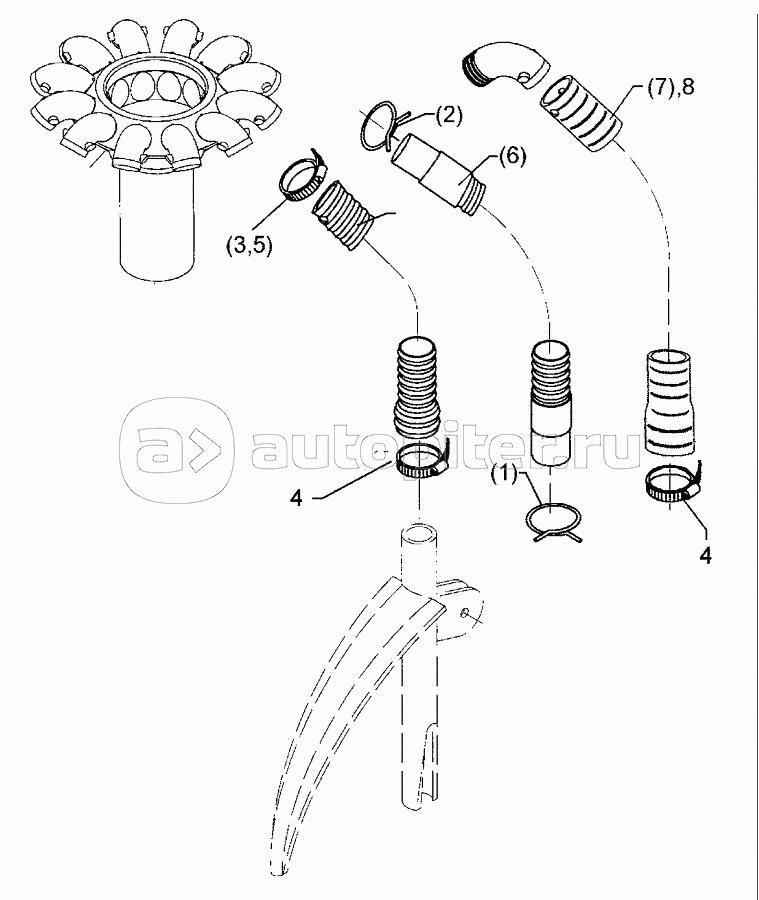 (7),8
(2)
(6)
(3,5)
autopiter.ru
4
(1)
4