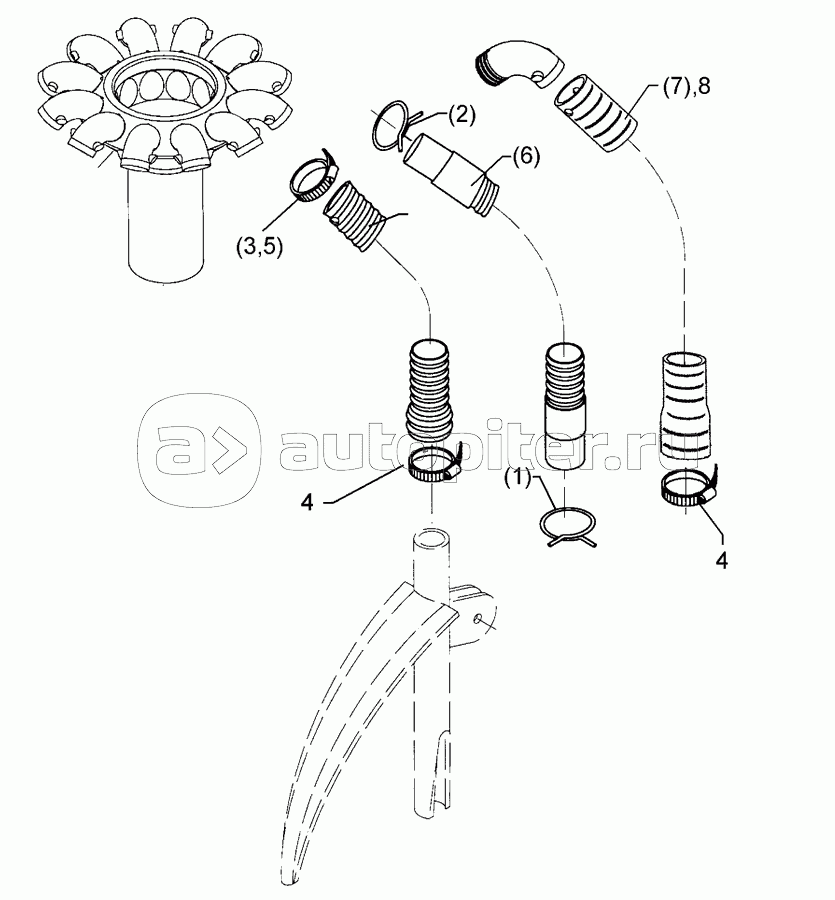 (7),8

(2)

(6)

(3,5)

autopiter.ru

4

(1)

4