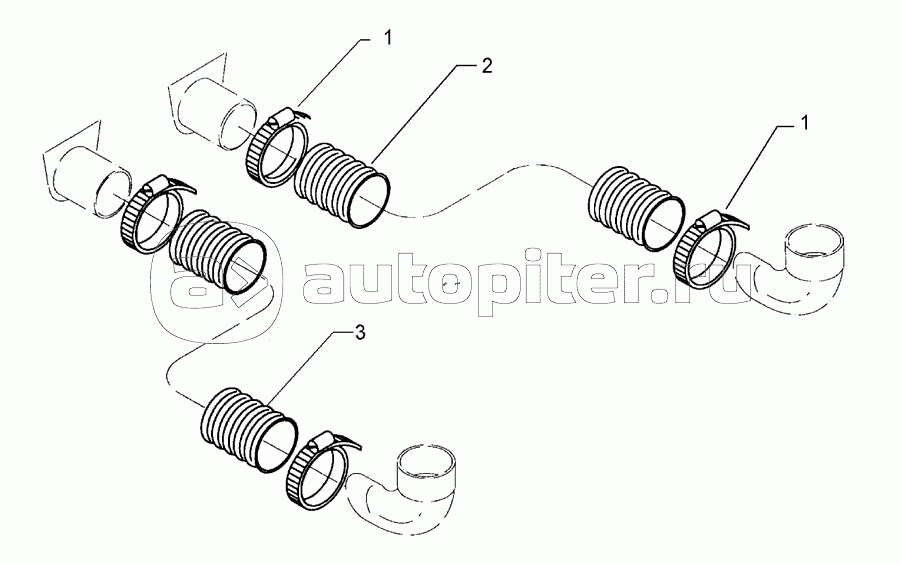 1
2
1
autopiter.ru
3