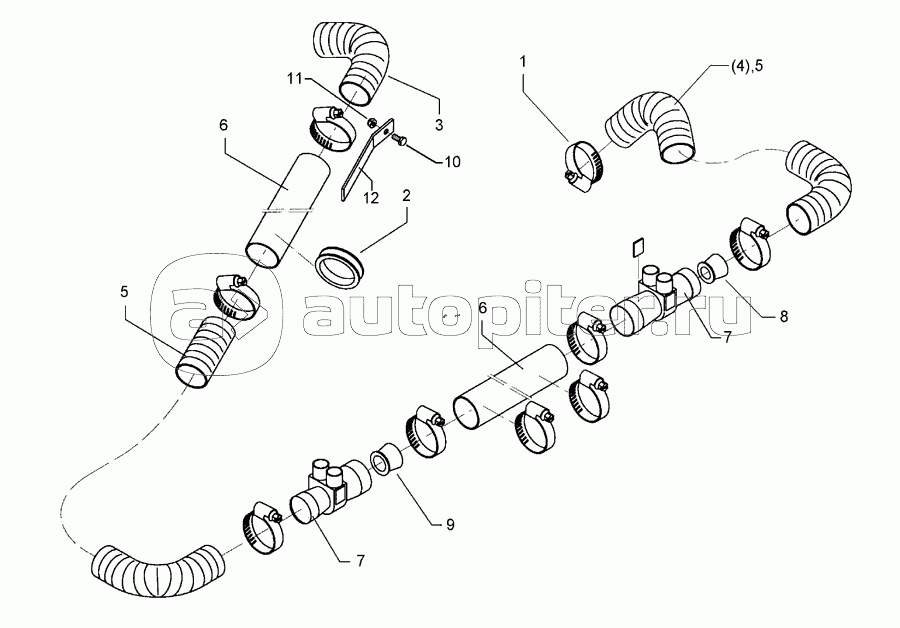 11
3
1
(4),5
6
10
12
2
5
autopiter.ru
6
8
7
9
7