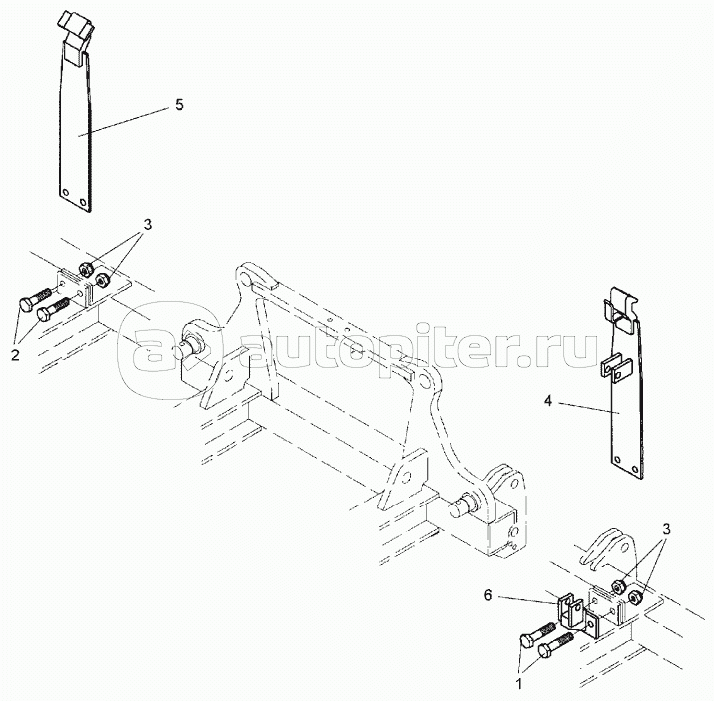 5

3

2

autopiter.ru

4

3

6

1