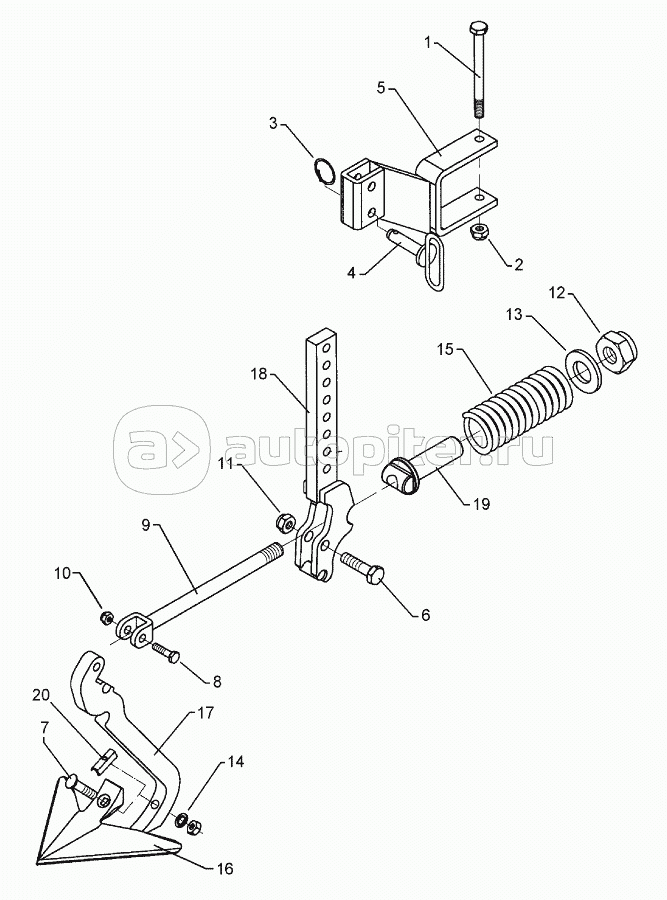 1
5
3
4
2
12
13
15
18
autopiter.ru
11
19
9
10
6
8
20
17
7
14
16