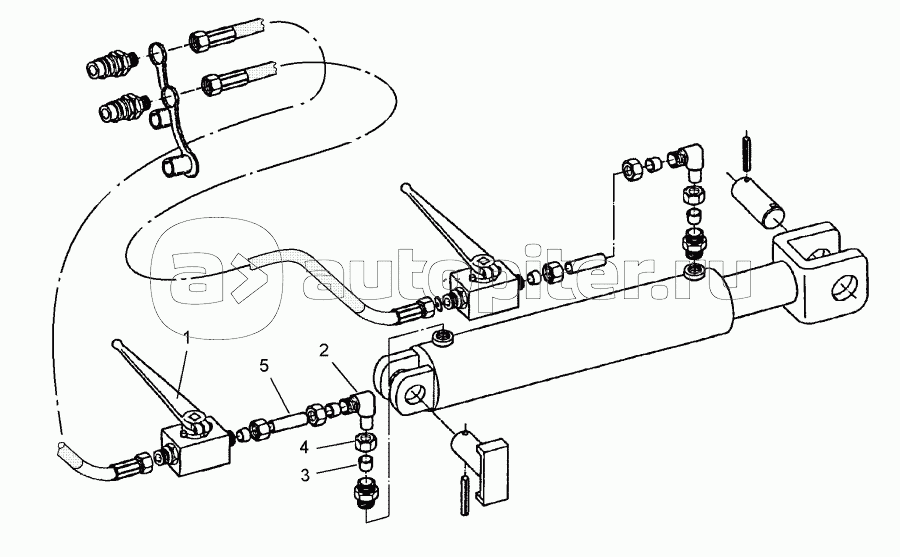 autopiter.ru

1
5
2
4
3