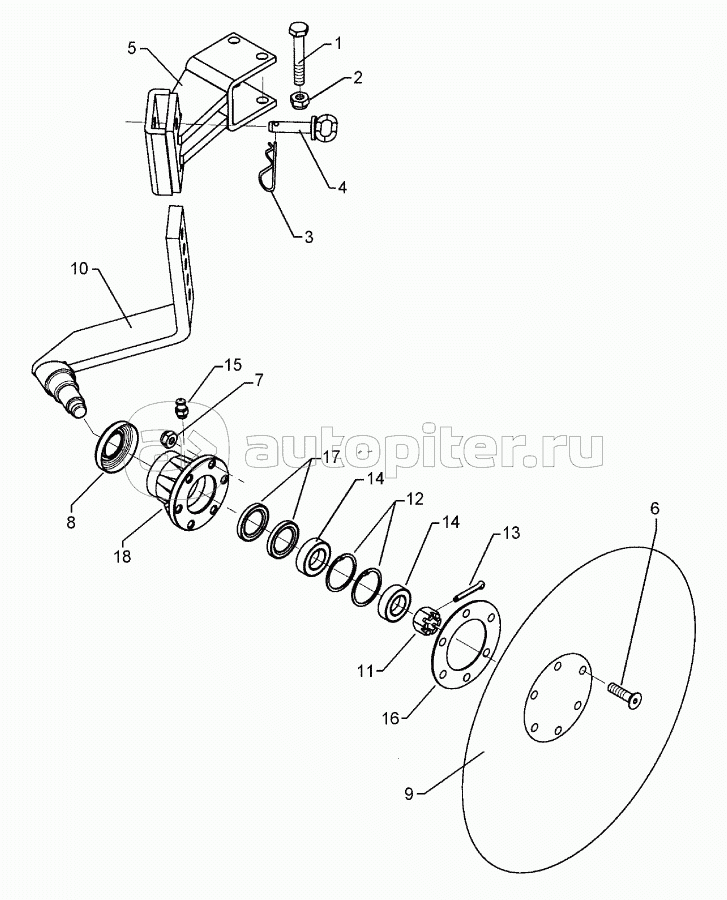 5
1
2
4
3
10
15
7
autopiter.ru
17
14
12
14
13
6
8
18
11
16
9