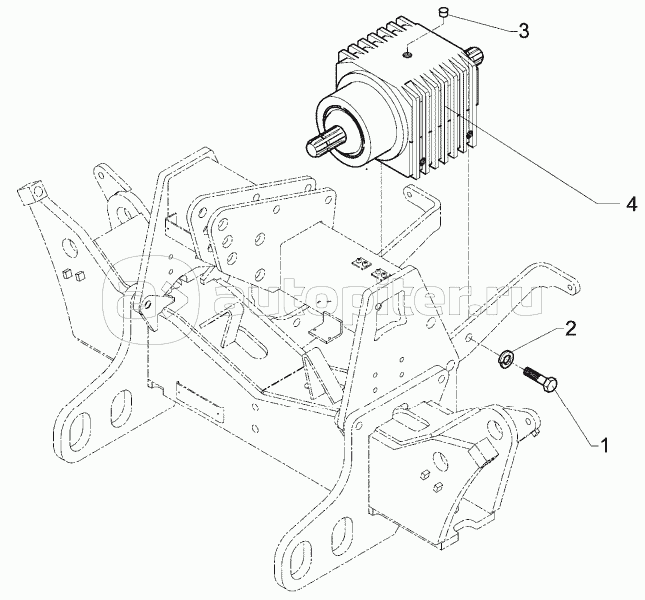 3
4
autopiter.ru
2
1