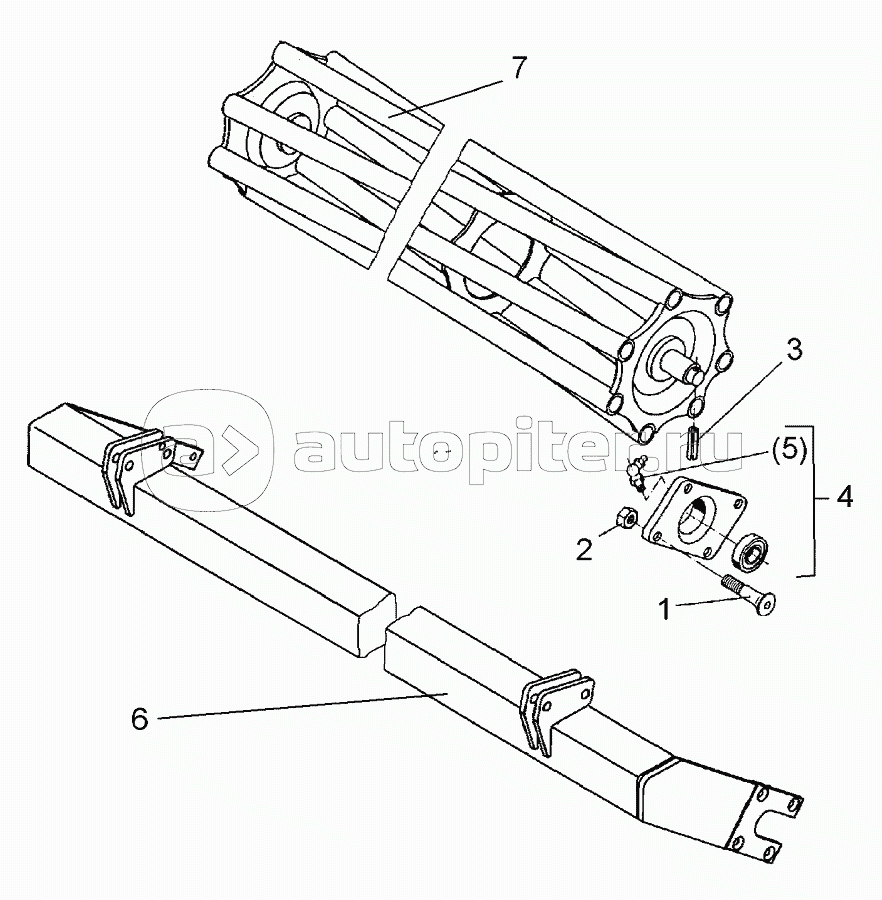 7
3
autopiter.ru
(5)
4
2
1
6