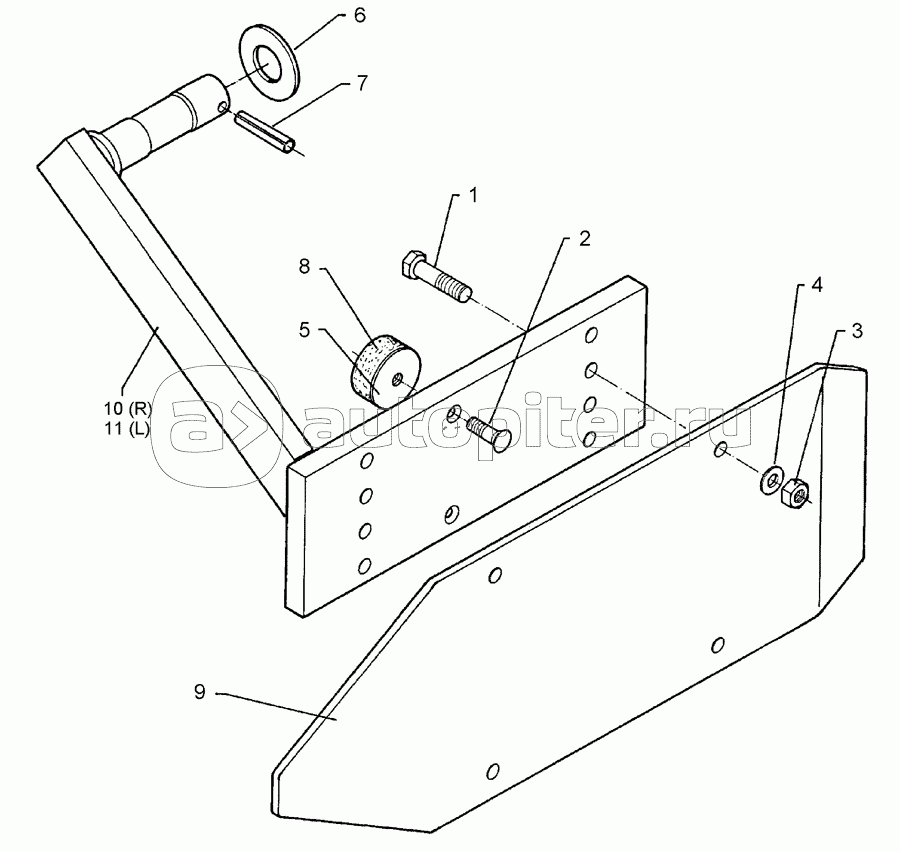 6
7
1
2
8
5
4
3
10 (R)
11 (L)
autopiter.ru
9