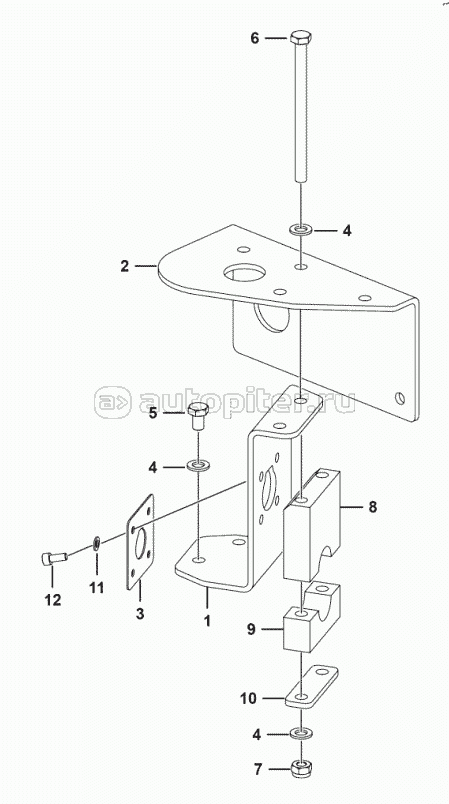 6
4
2
autopiter.ru
5
4
8
12
11
3
1
9
10
4
7