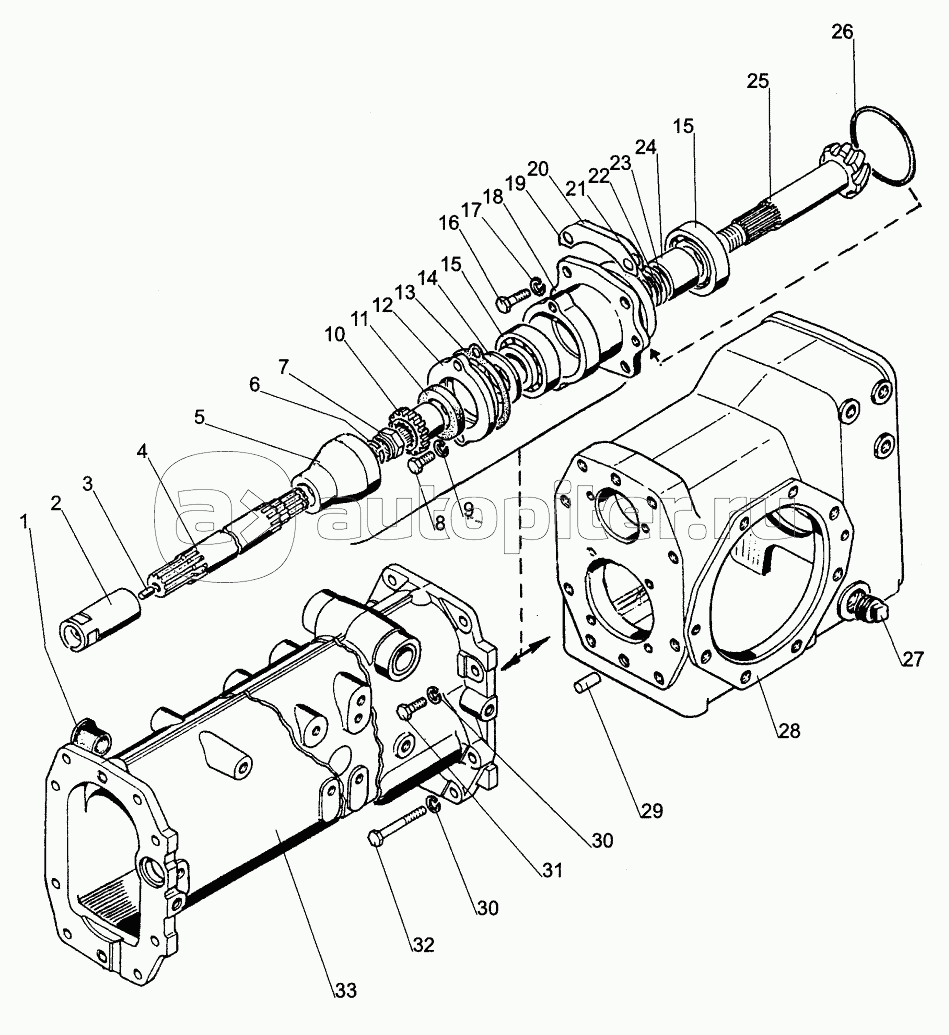 26
25
15
24
23
22
21
20
19
18
17
16
15
14
13
12
11
10
7
6
5
4
3
2
1
8
9
autopiter.ru
27
28
29
30
31
30
32
33