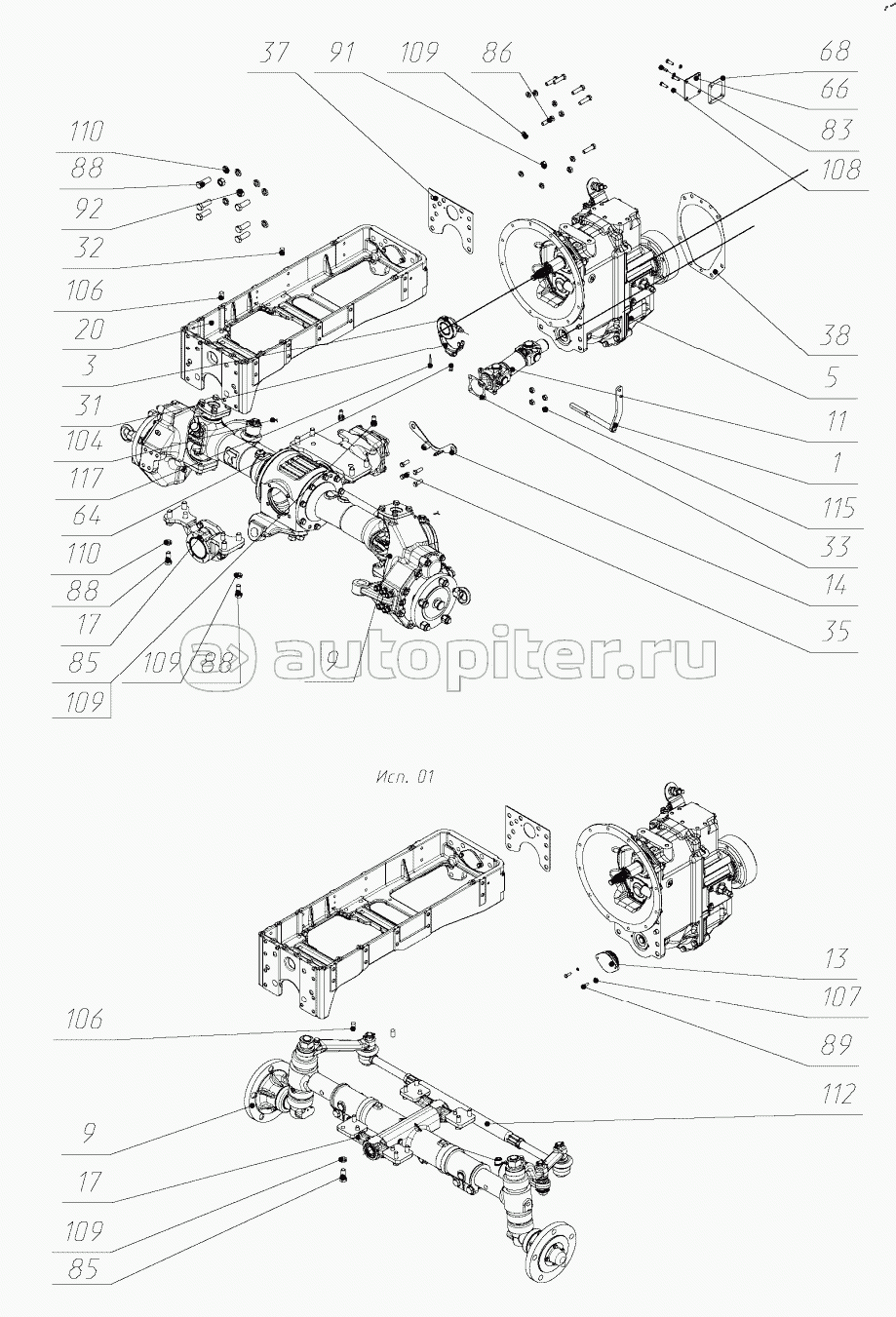 37 91 109 86

68
66
83
108

110
88
92
32
106
20
3
31
104
117
64
110
88
17
85
109
109 88
9

38
5
11
1
115
33
14
35

autopiter.ru

Исп. 01

13
107
89
112

106
9
17
109
85