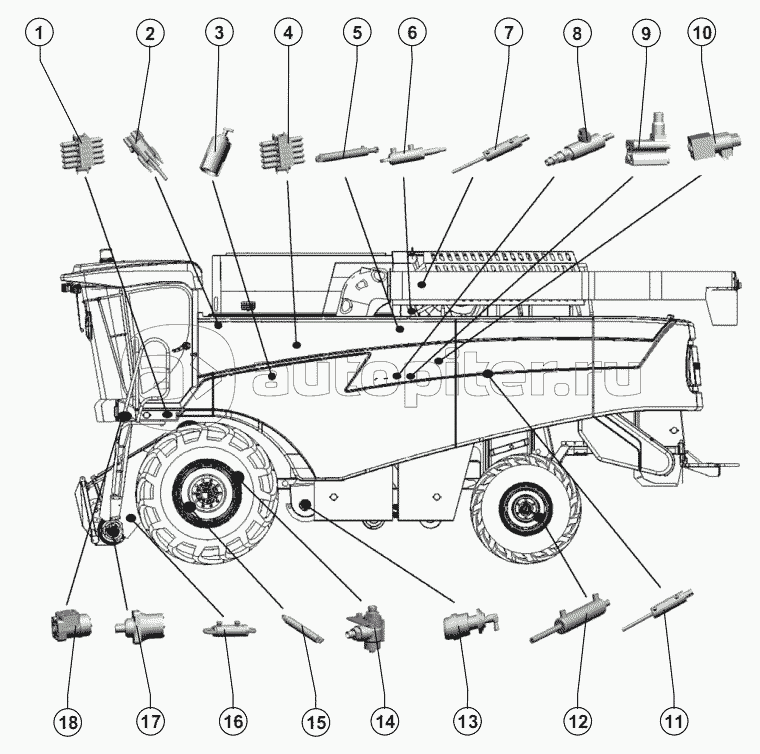 1
2
3
4
5
6
7
8
9
10
autopiter.ru
18
17
16
15
14
13
12
11