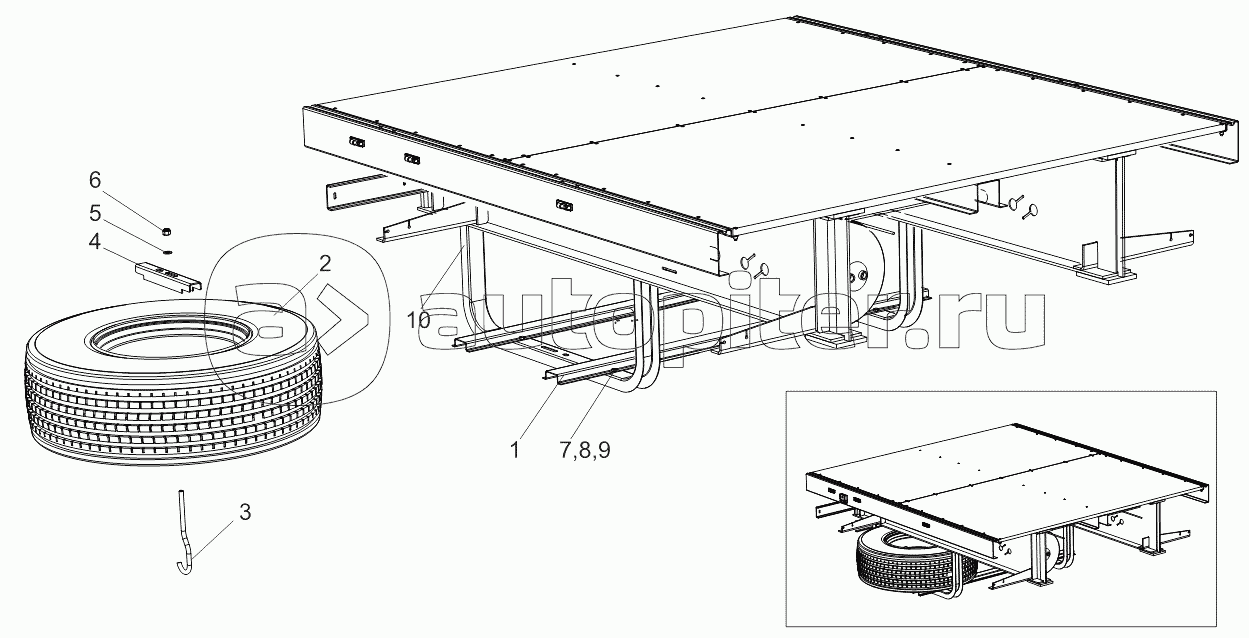 6
5
4
2
10
autopiter.ru
1
7,8,9
3