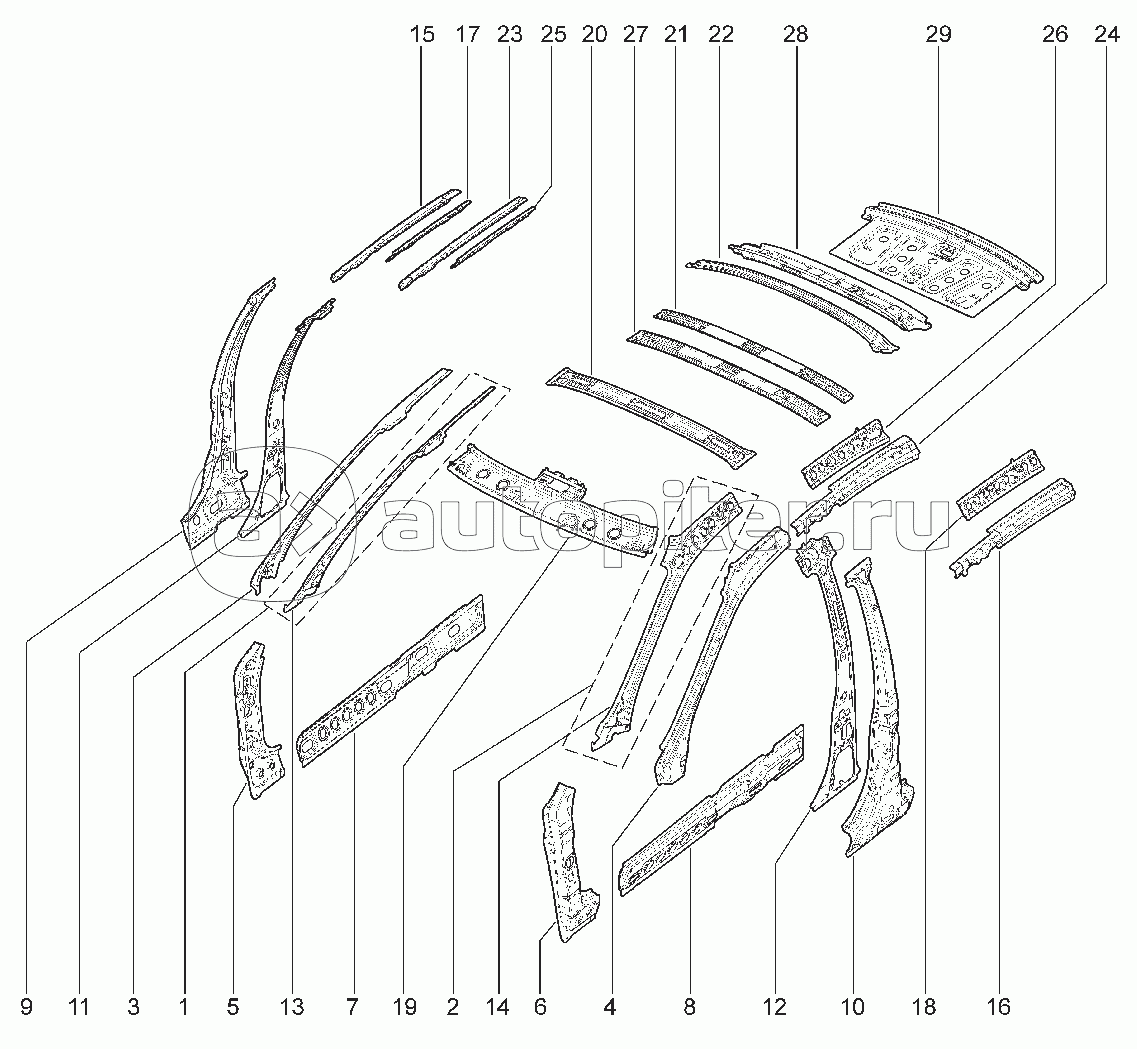 15 17 23 25 20 27 21 22 28 29 26 24

autopiter.ru

9 11 3 1 5 13 7 19 2 14 6 4 8 12 10 18 16