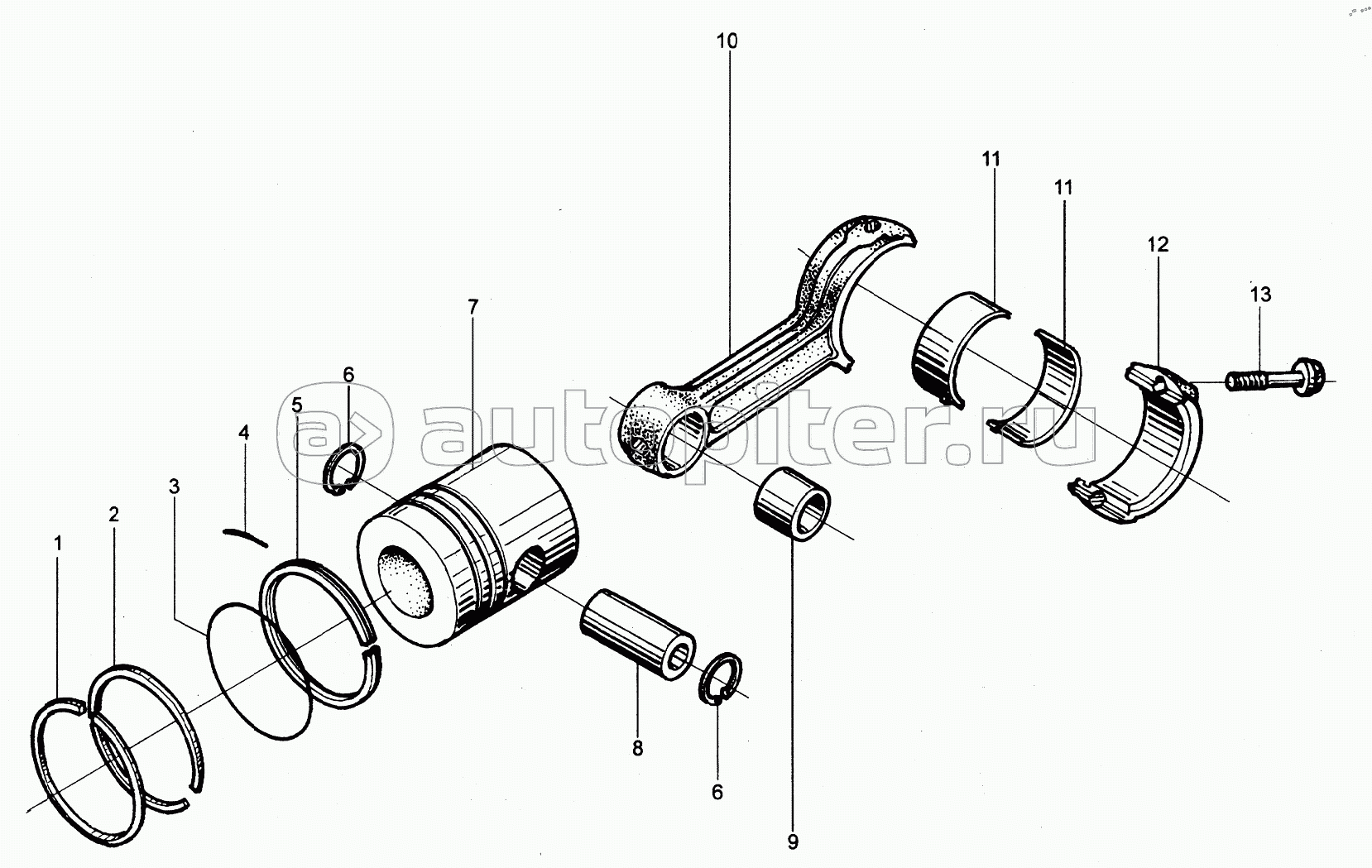 10

11
11
12
13

7
6
5
4
3
2
1

autopiter.ru

8
6
9