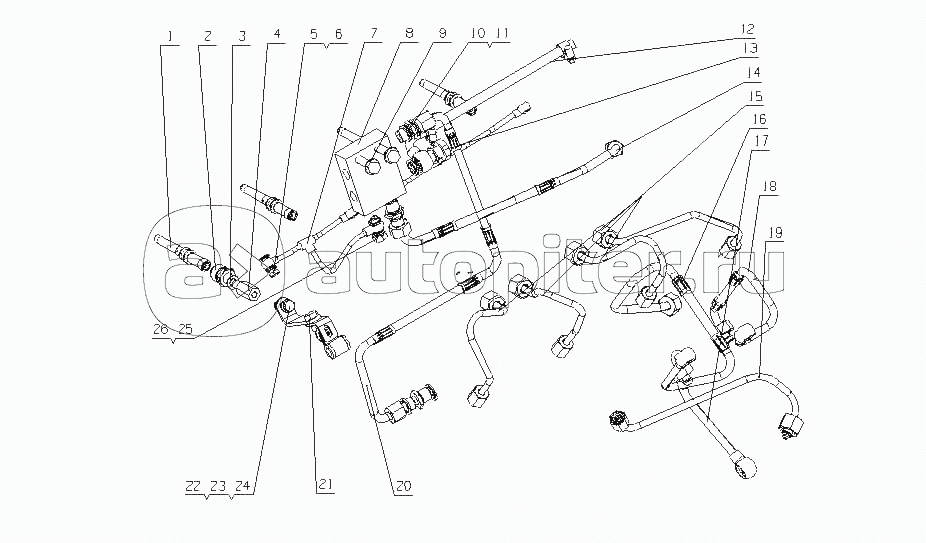 1 2 3 4 5 6 7 8 9 10 11
12
13
14
15
16
17
18
19
autopiter.ru
26 25
22 23 24
21
20