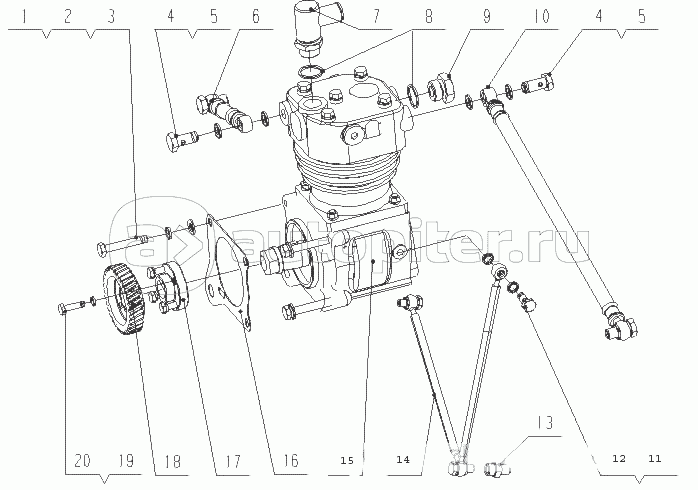 1 2 3 4 5 6 7 8 9 10 4 5

autopiter.ru

13

20 19 18 17 16 15 14 12 11