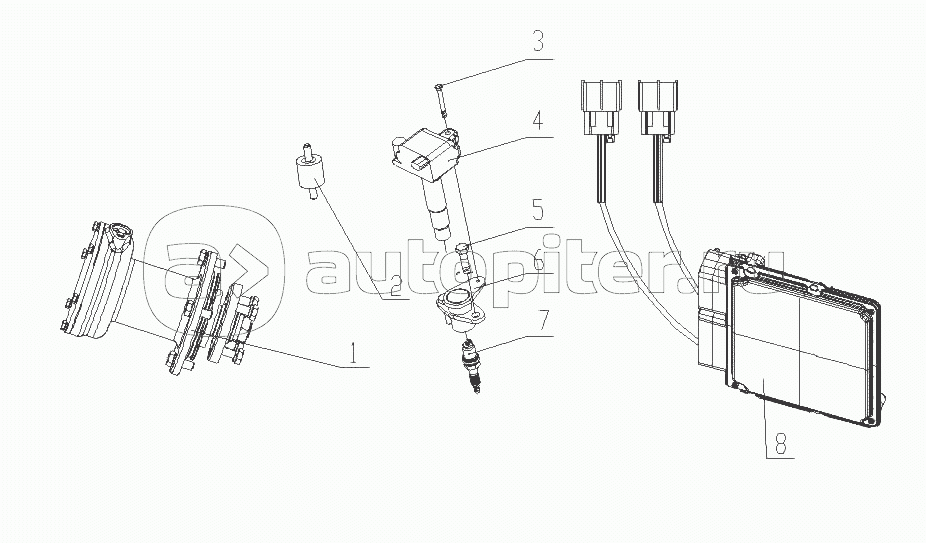 3
4
5
6
2
7
1
8
autopiter.ru