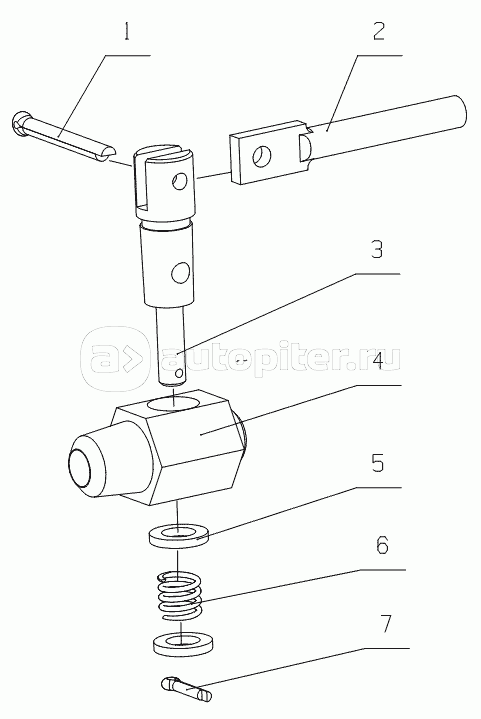 1
2
3
autopiter.ru
4
5
6
7