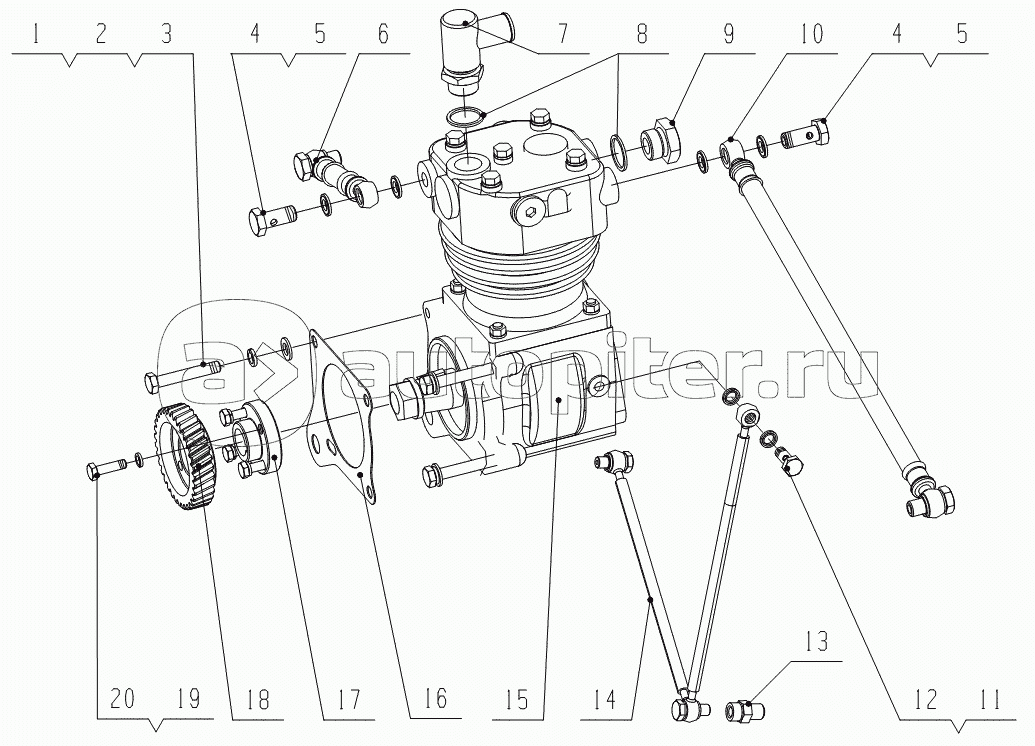 1 2 3 4 5 6 7 8 9 10 4 5

autopiter.ru

13

20 19 18 17 16 15 14 12 11