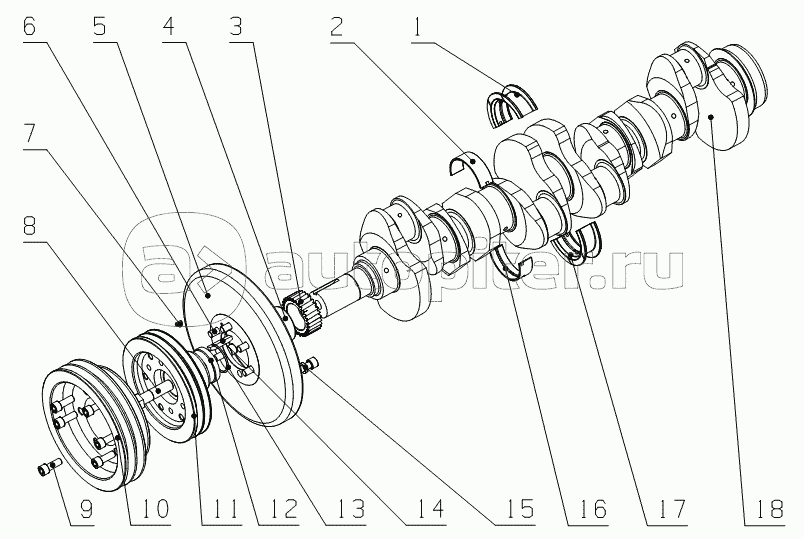 6 5 4 3 2 1

7

8

autopiter.ru

9 10 11 12 13 14 15 16 17 18