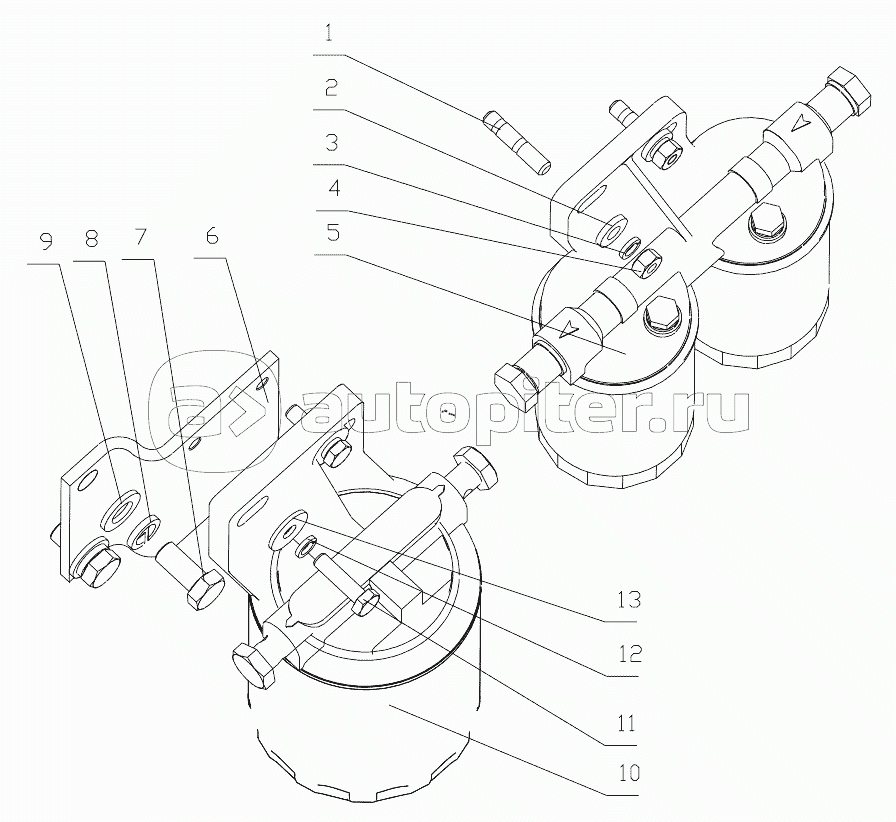 1
2
3
4
5
9 8 7 6
autopiter.ru
13
12
11
10