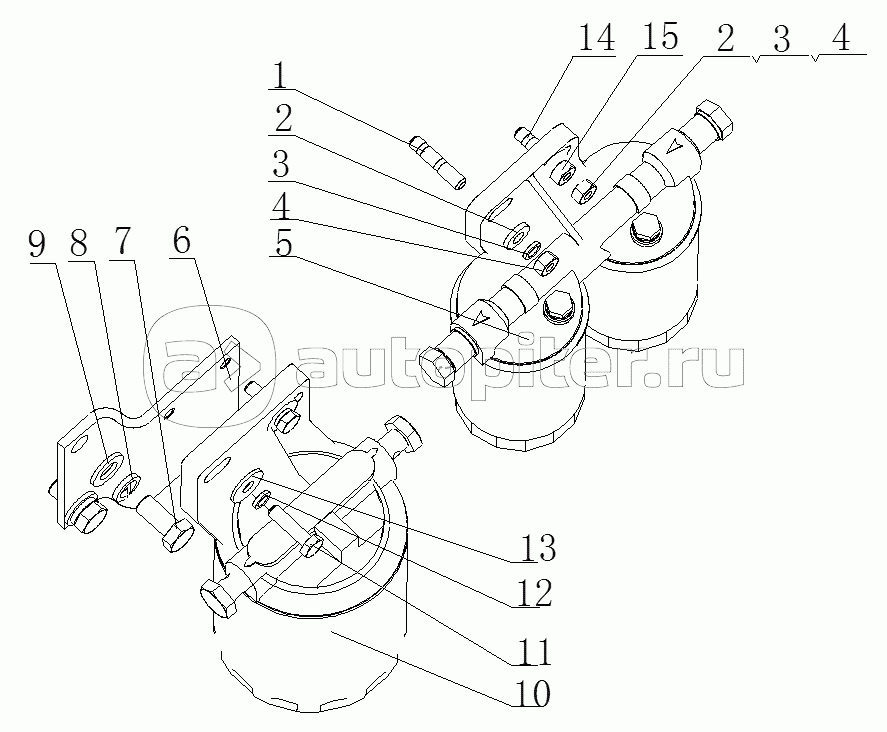 14
15
2
3
4
1
2
3
4
5
9
8
7
6
autopiter.ru
13
12
11
10