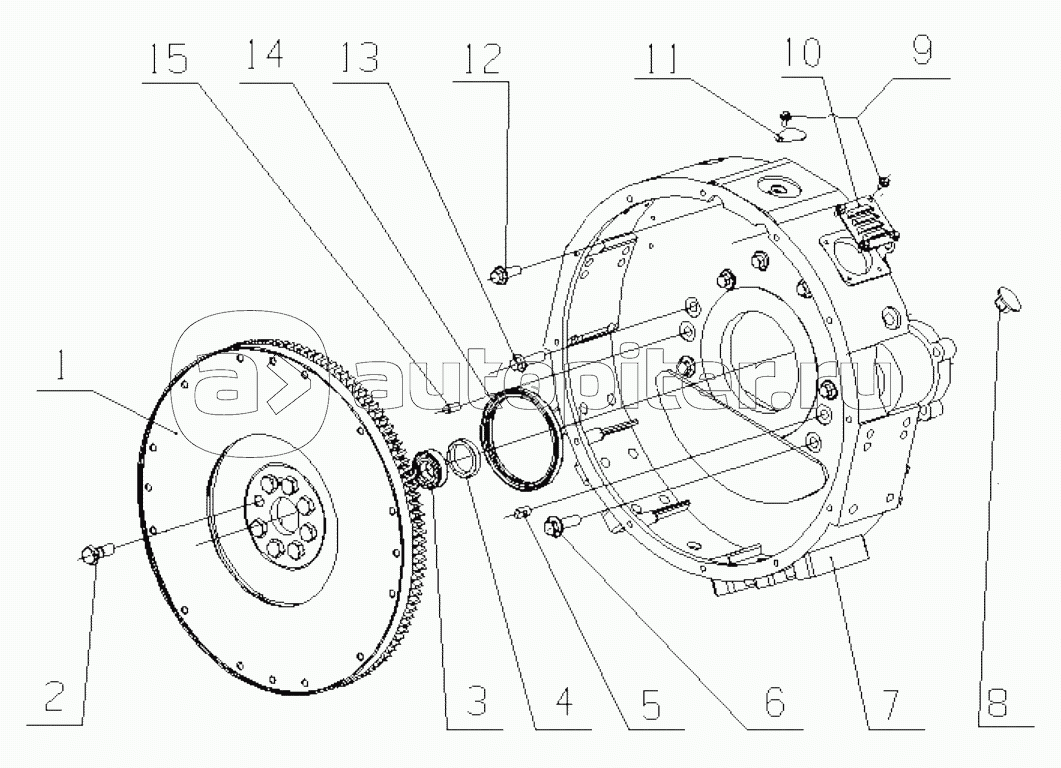 15 14 13 12 11 10 9

1

autopiter.ru

2 3 4 5 6 7 8